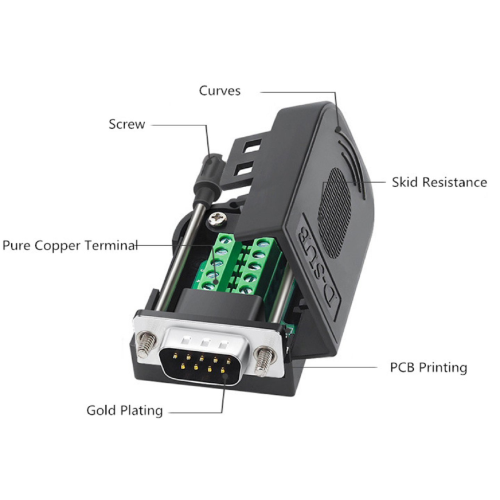 Curves

Screw

Skid Resistance

Pure Copper Terminal

D-SUB

PCB Printing

Gold Plating